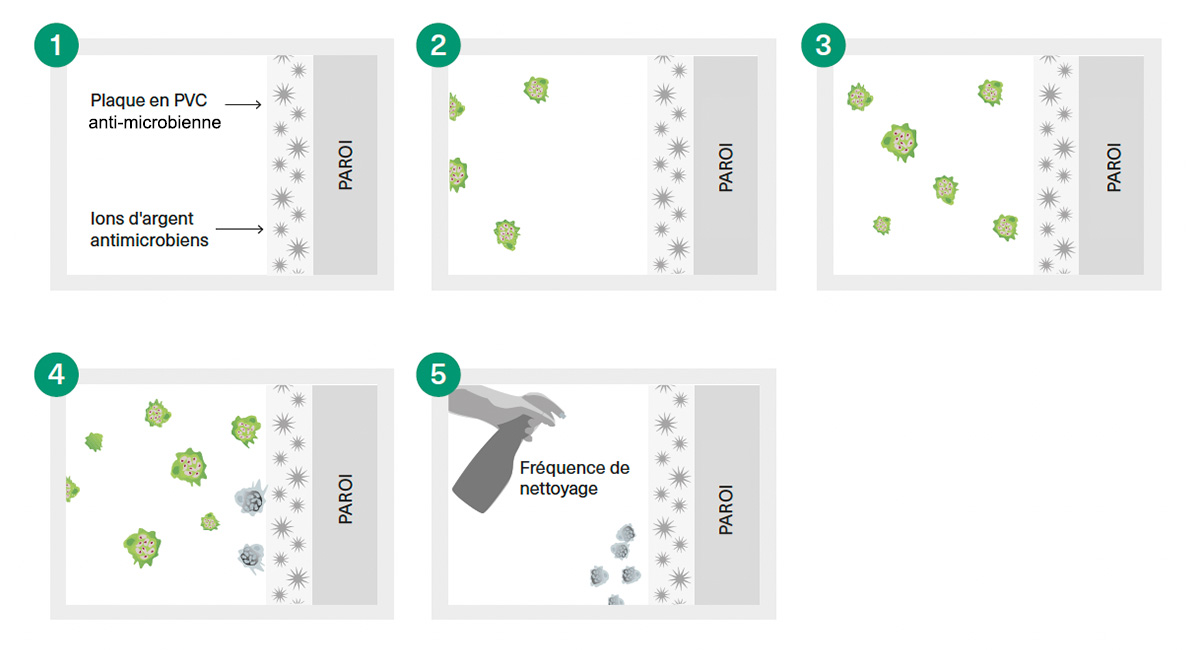 1

Plaque en PVC anti-microbienne

Ions d'argent antimicrobiens

PAROI

2

PAROI

3

PAROI

4

PAROI

5

Fréquence de nettoyage

PAROI